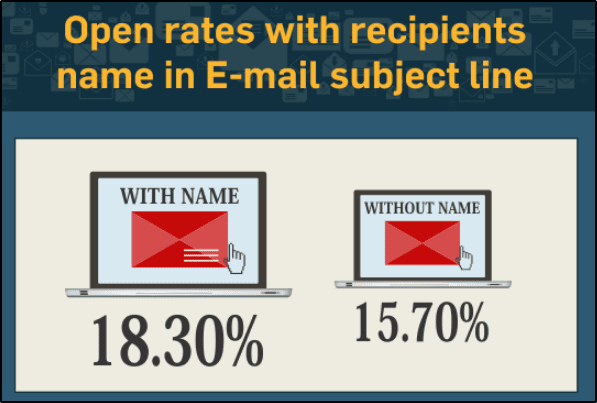 Open rates with recipients name in E-mail subject line

WITH NAME

18.30%

WITHOUT NAME

15.70%